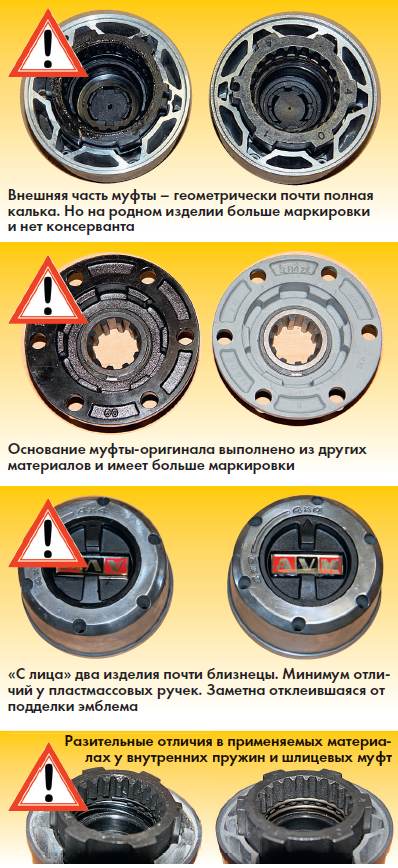 Внешняя часть муфты – геометрически почти полная калька. Но на родном изделии больше маркировки и нет консерванта

Основание муфты-оригинала выполнено из других материалов и имеет больше маркировки

AVM

AVM

«С лица» два изделия почти близнецы. Минимум отличий у пластмассовых ручек. Заметна отклеившаяся от подделки эмблема

Разительные отличия в применяемых материалах у внутренних пружин и шлицевых муфт